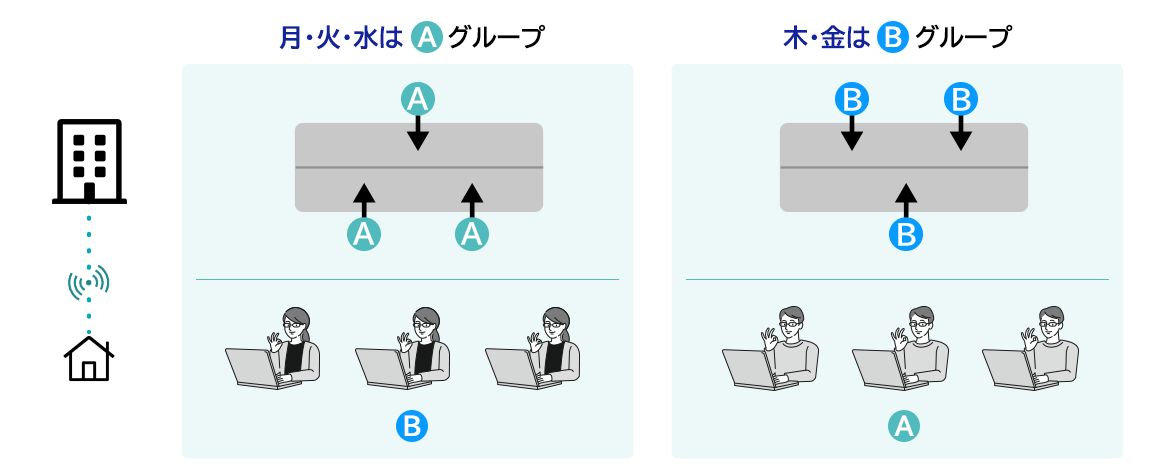 月・火・水は A グループ

A

A A

B

木・金は B グループ

B B

B

A